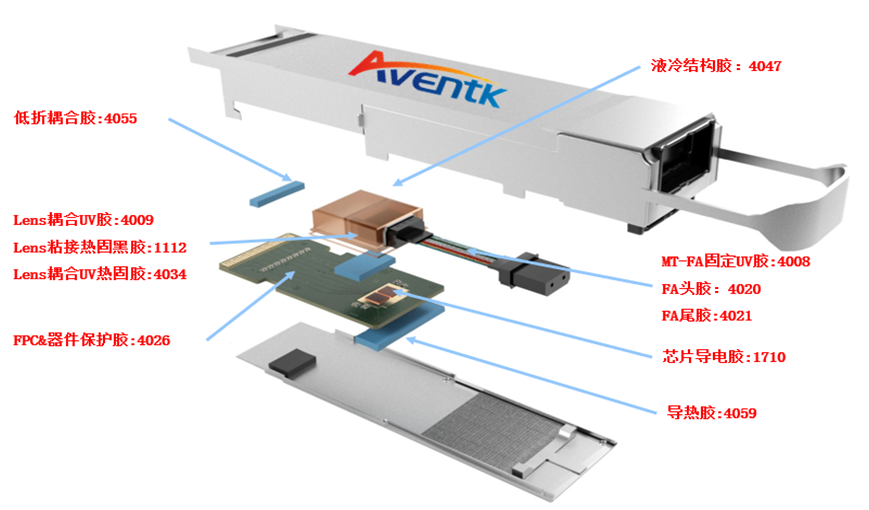 Aventk

液冷结构胶：4047

低折耦合胶:4055

Lens耦合UV胶:4009

Lens粘接热固黑胶:1112

Lens耦合UV热固胶:4034

FPC&器件保护胶:4026

MT-FA固定UV胶:4008

FA头胶：4020

FA尾胶:4021

芯片导电胶:1710

导热胶:4059